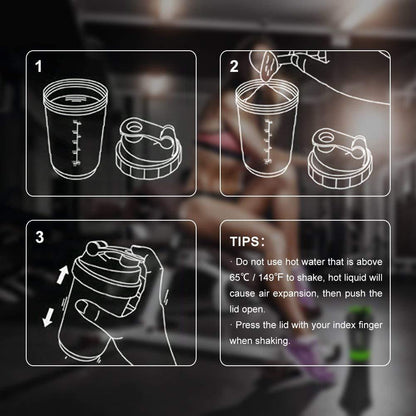 1

2

3

TIPS:

· Do not use hot water that is above 65℃ / 149°F to shake, hot liquid will cause air expansion, then push the lid open.

· Press the lid with your index finger when shaking.